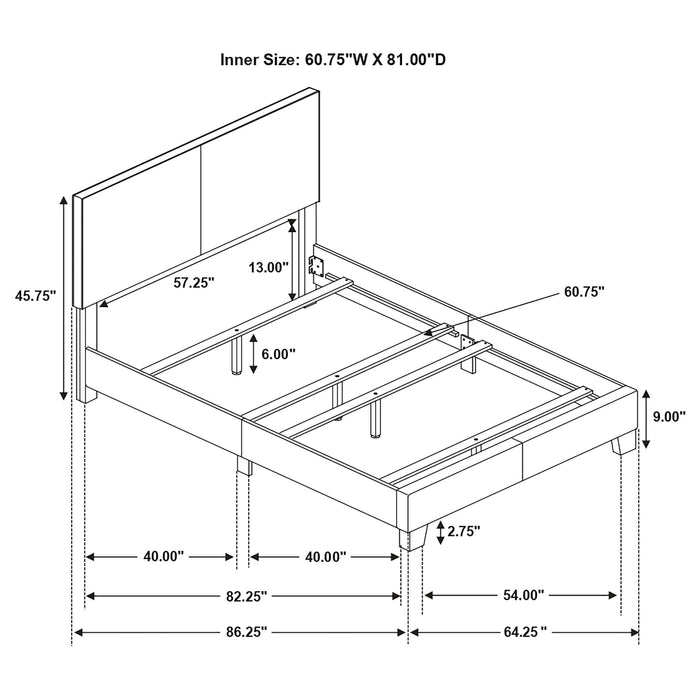 Inner Size: 60.75"W X 81.00"D

45.75"

57.25"

13.00"

60.75"

6.00"

9.00"

2.75"

40.00"

40.00"

82.25"

54.00"

86.25"

64.25 "